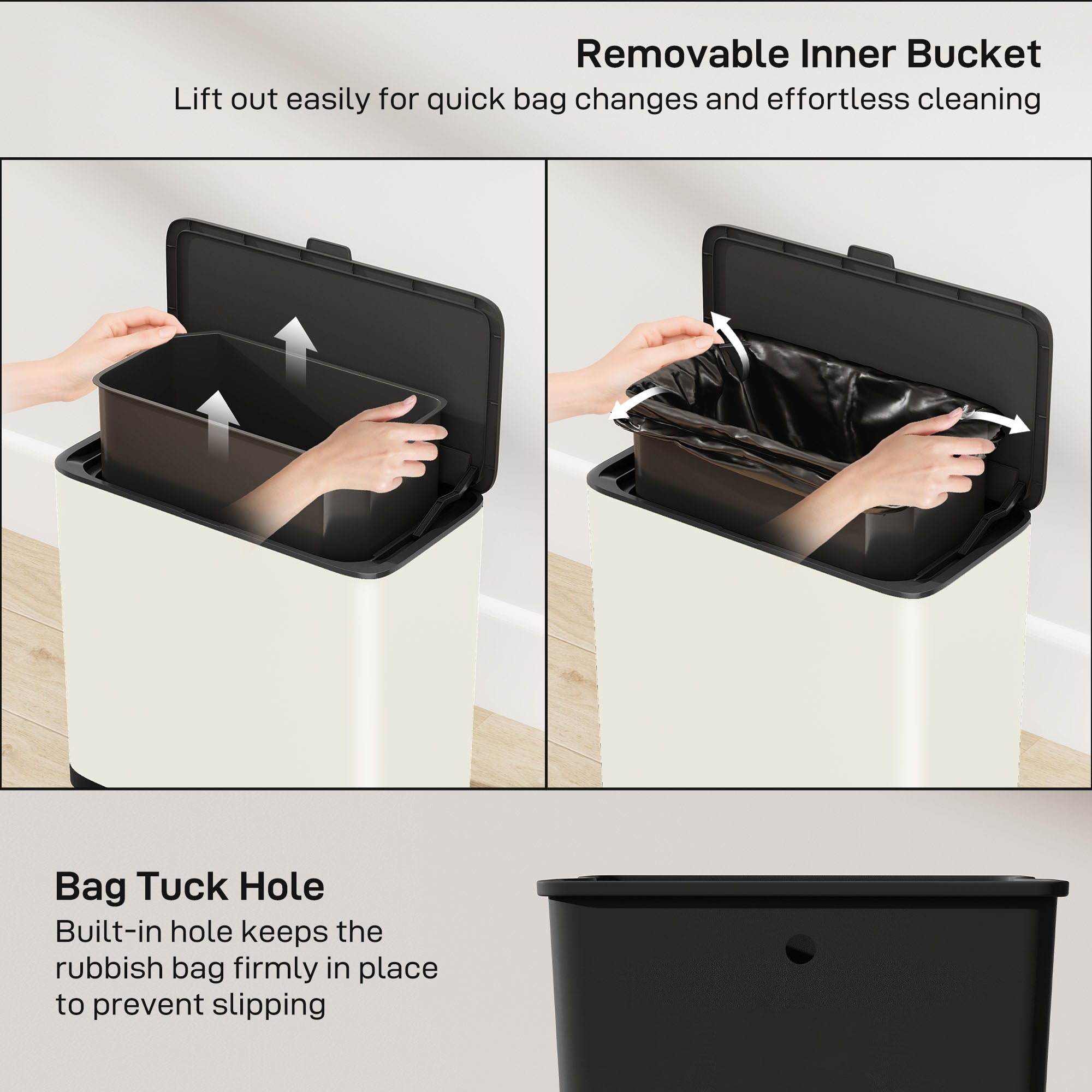 Removable Inner Bucket
Lift out easily for quick bag changes and effortless cleaning

Bag Tuck Hole
Built-in hole keeps the rubbish bag firmly in place to prevent slipping