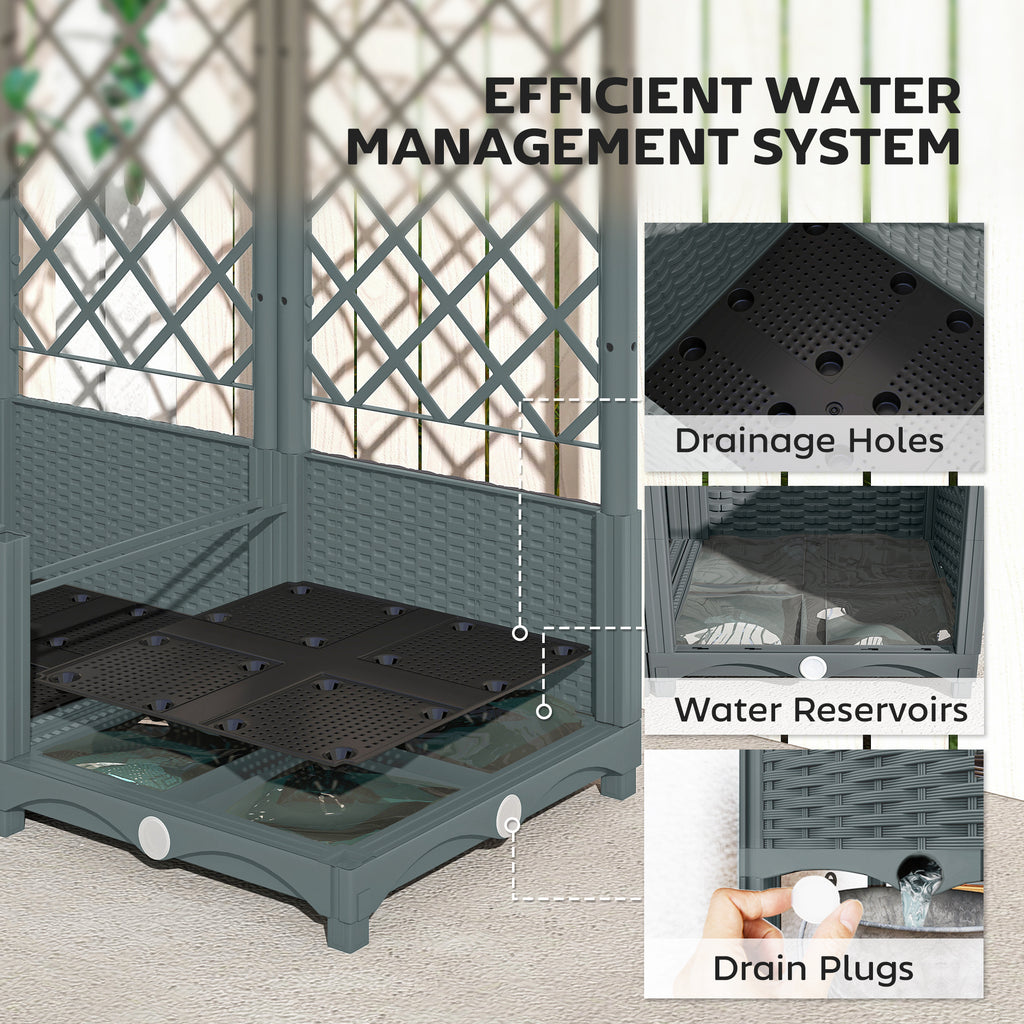 EFFICIENT WATER MANAGEMENT SYSTEM

Drainage Holes

Water Reservoirs

Drain Plugs