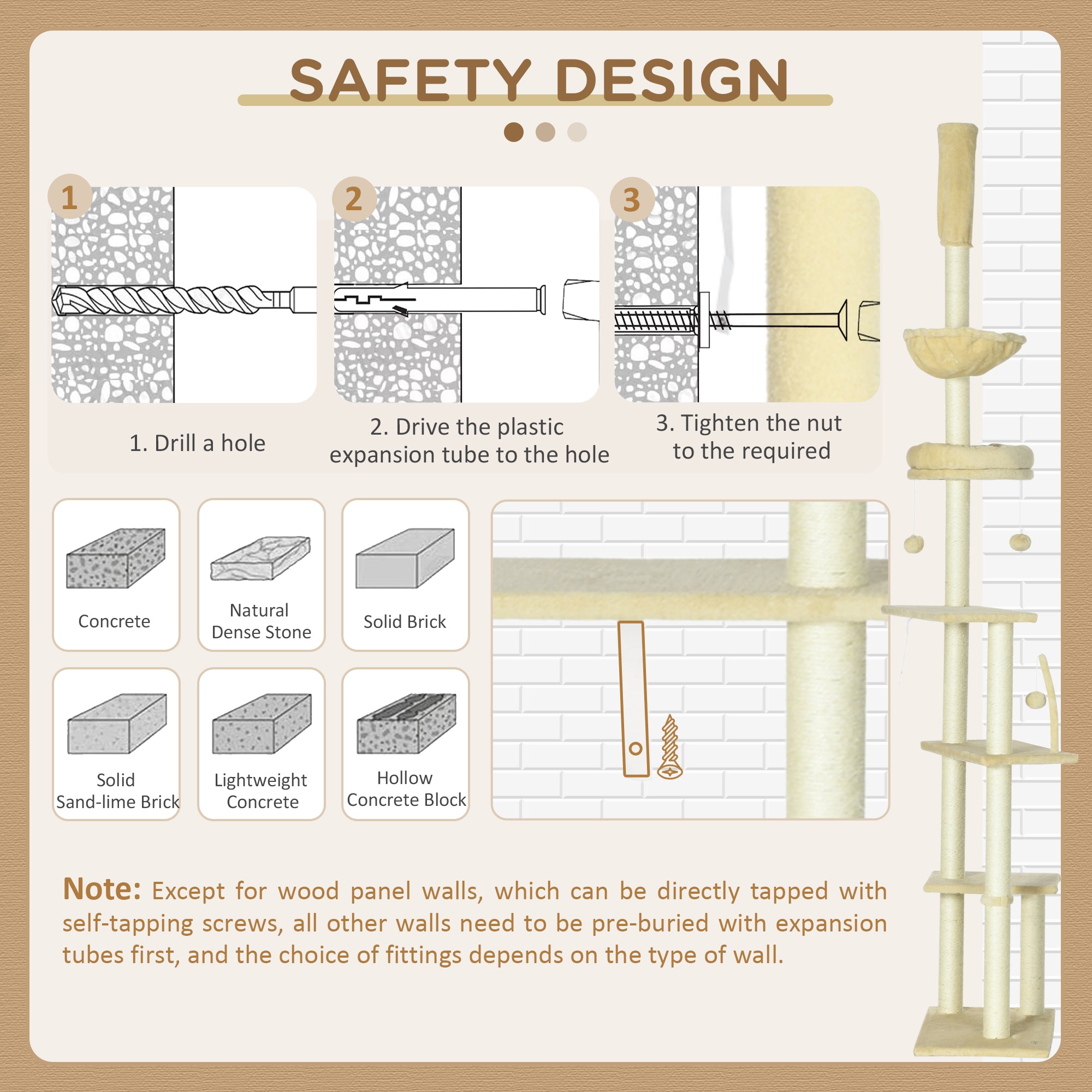 SAFETY DESIGN

1

2

3

1. Drill a hole

2. Drive the plastic expansion tube to the hole

3. Tighten the nut to the required

Concrete

Natural Dense Stone

Solid Brick

Solid Sand-lime Brick

Lightweight Concrete

Hollow Concrete Block

Note: Except for wood panel walls, which can be directly tapped with self-tapping screws, all other walls need to be pre-buried with expansion tubes first, and the choice of fittings depends on the type of wall.