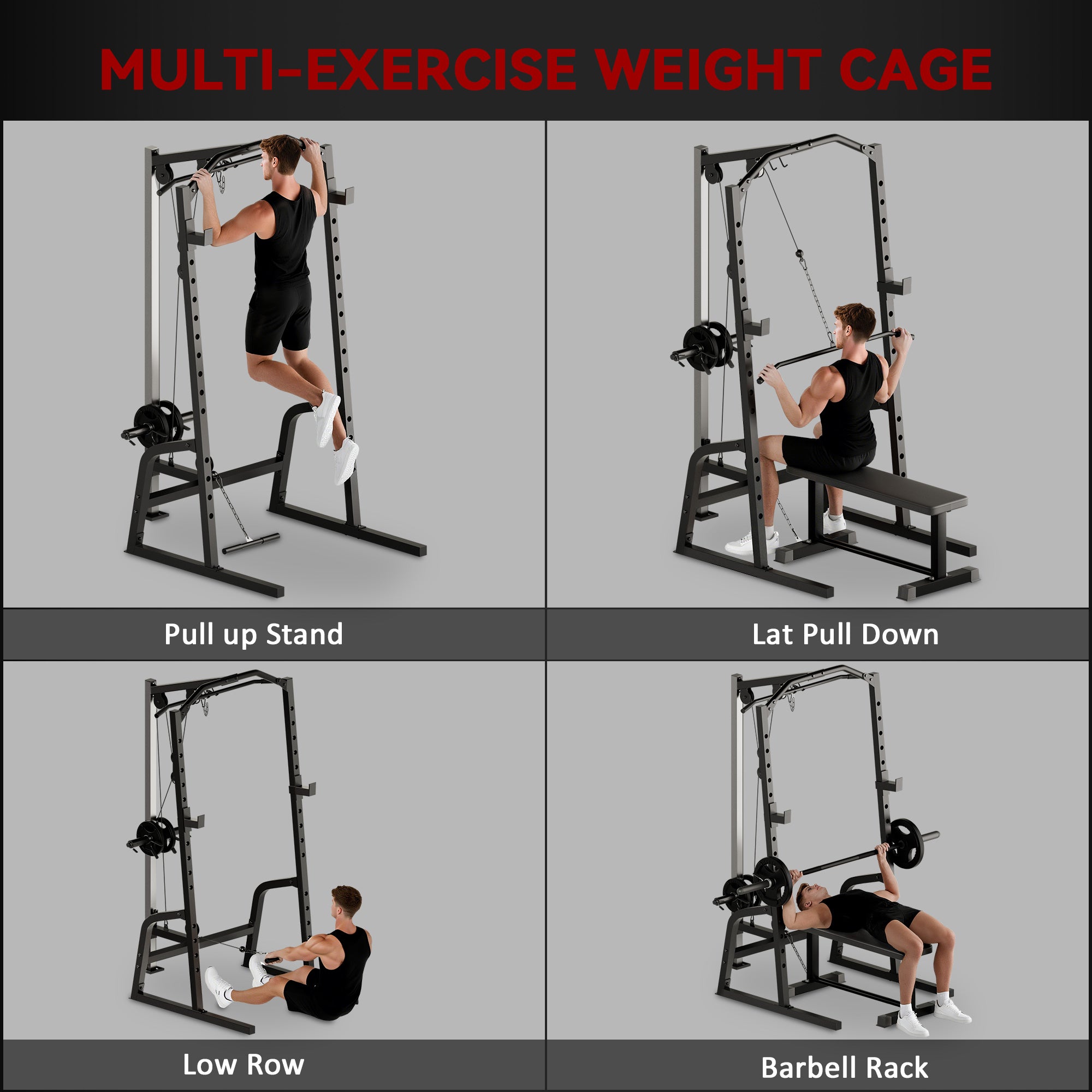 MULTI-EXERCISE WEIGHT CAGE

Pull up Stand

Lat Pull Down

Low Row

Barbell Rack