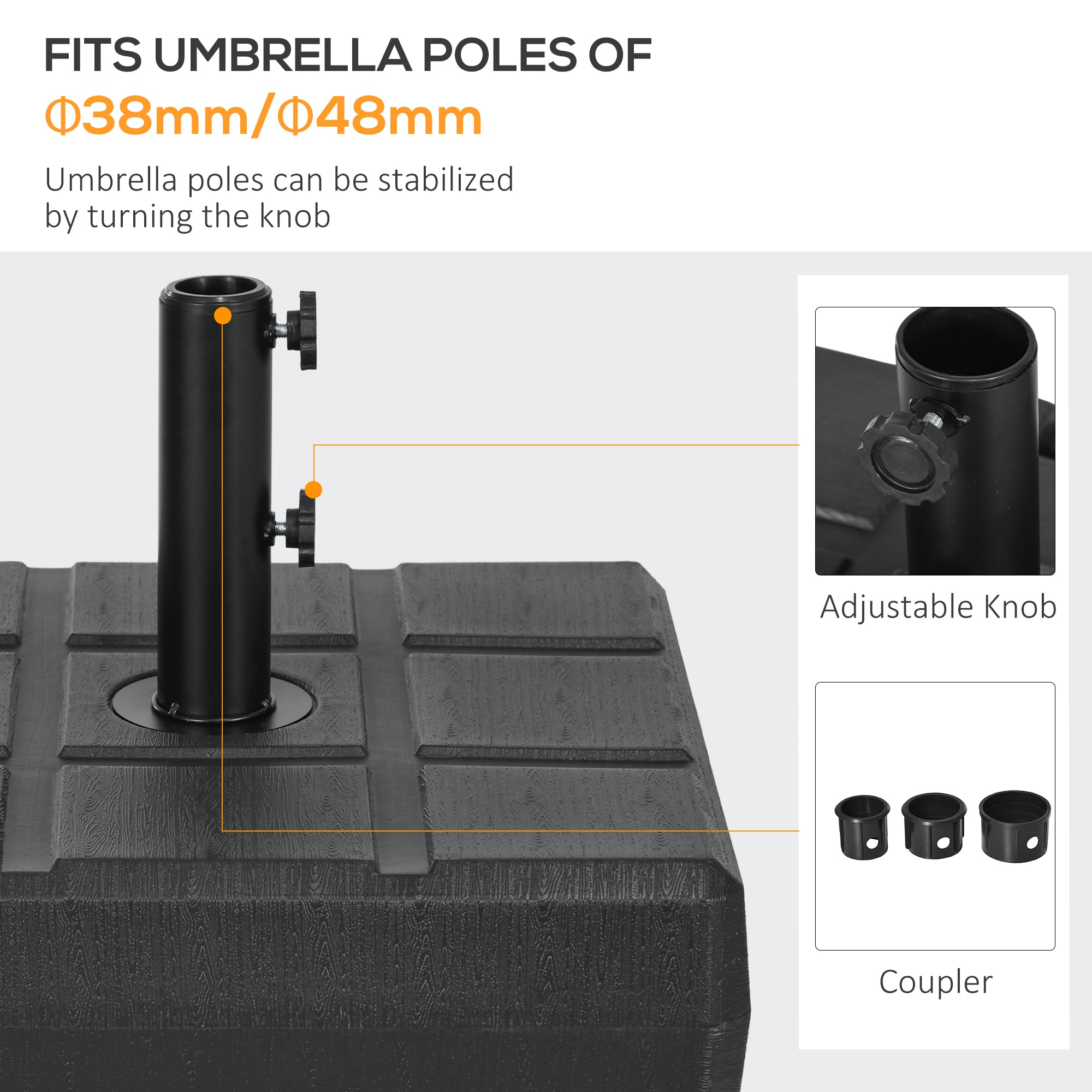 FITS UMBRELLA POLES OF
Φ38mm/Φ48mm

Umbrella poles can be stabilized by turning the knob

Adjustable Knob

Coupler