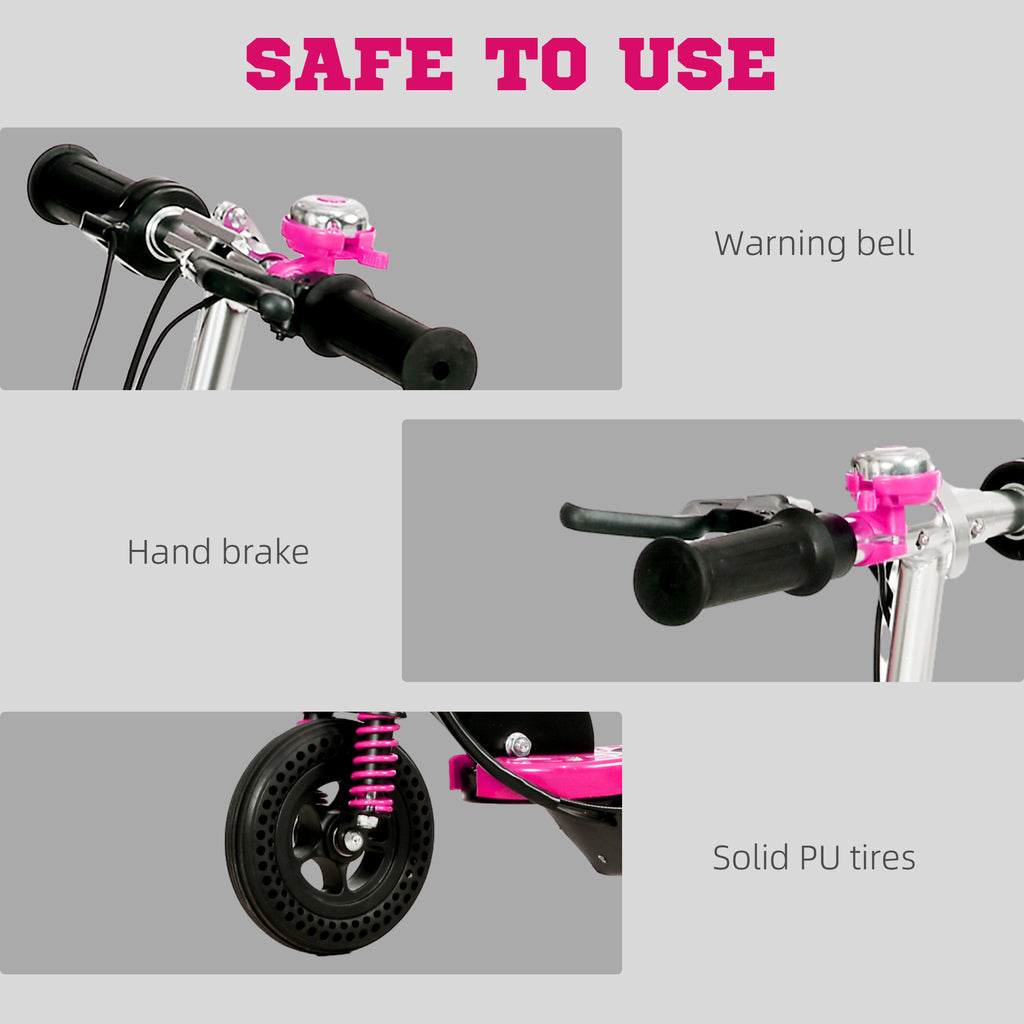 SAFE TO USE

Warning bell

Hand brake

Solid PU tires