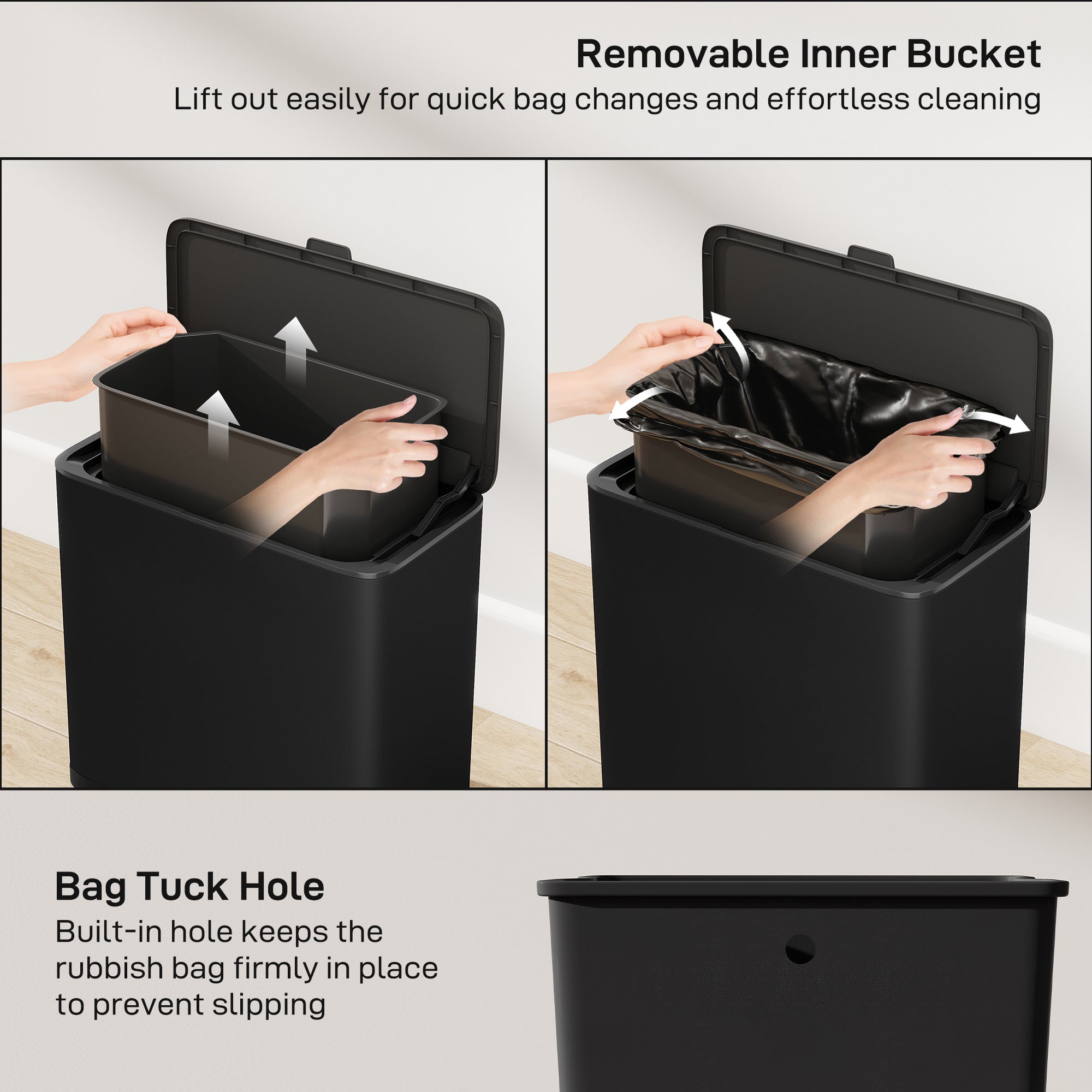 Removable Inner Bucket
Lift out easily for quick bag changes and effortless cleaning

Bag Tuck Hole
Built-in hole keeps the rubbish bag firmly in place to prevent slipping