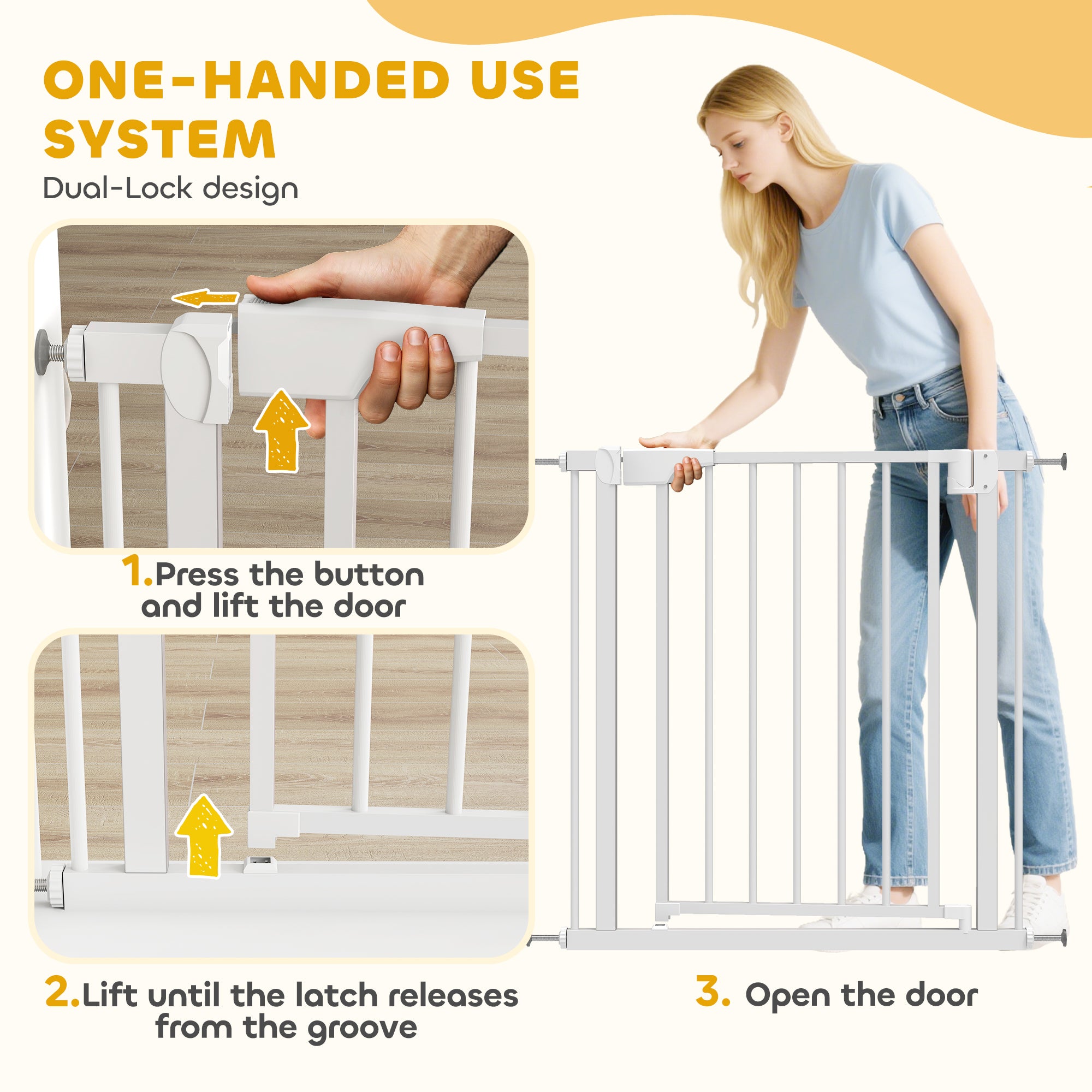 ONE-HANDED USE SYSTEM

Dual-Lock design

1.Press the button and lift the door

2.Lift until the latch releases from the groove

3. Open the door