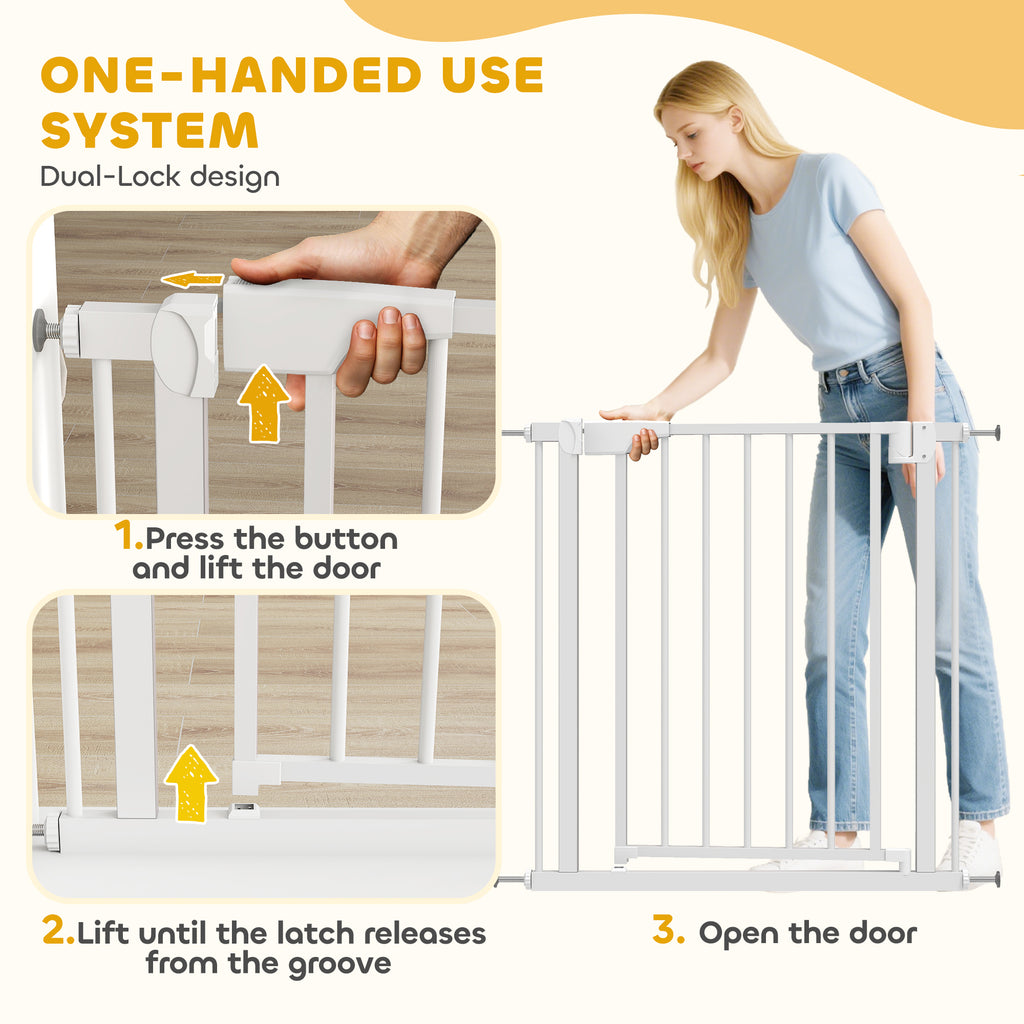 ONE-HANDED USE SYSTEM

Dual-Lock design

1.Press the button and lift the door

2.Lift until the latch releases from the groove

3. Open the door