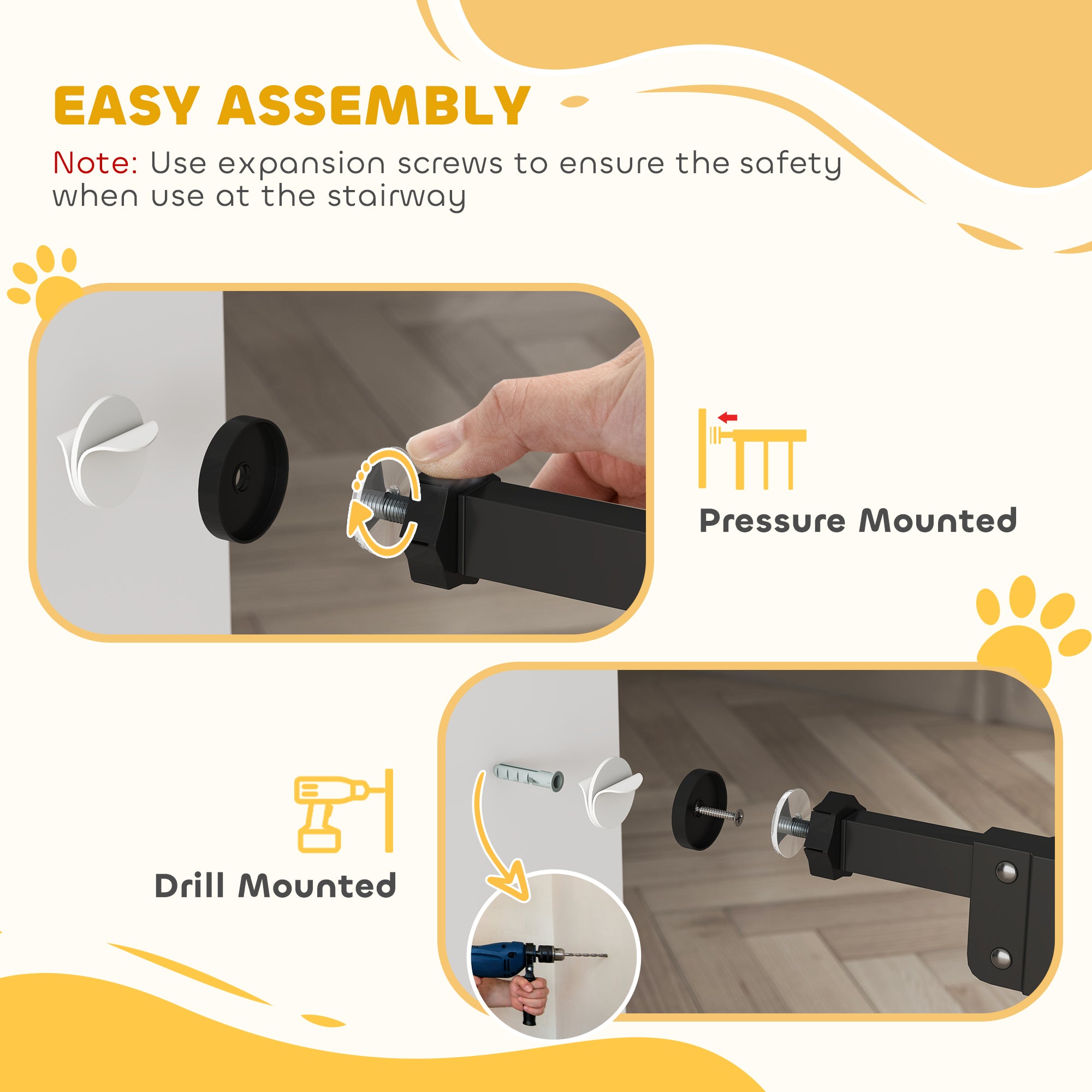 EASY ASSEMBLY

Note: Use expansion screws to ensure the safety when use at the stairway

Pressure Mounted

Drill Mounted