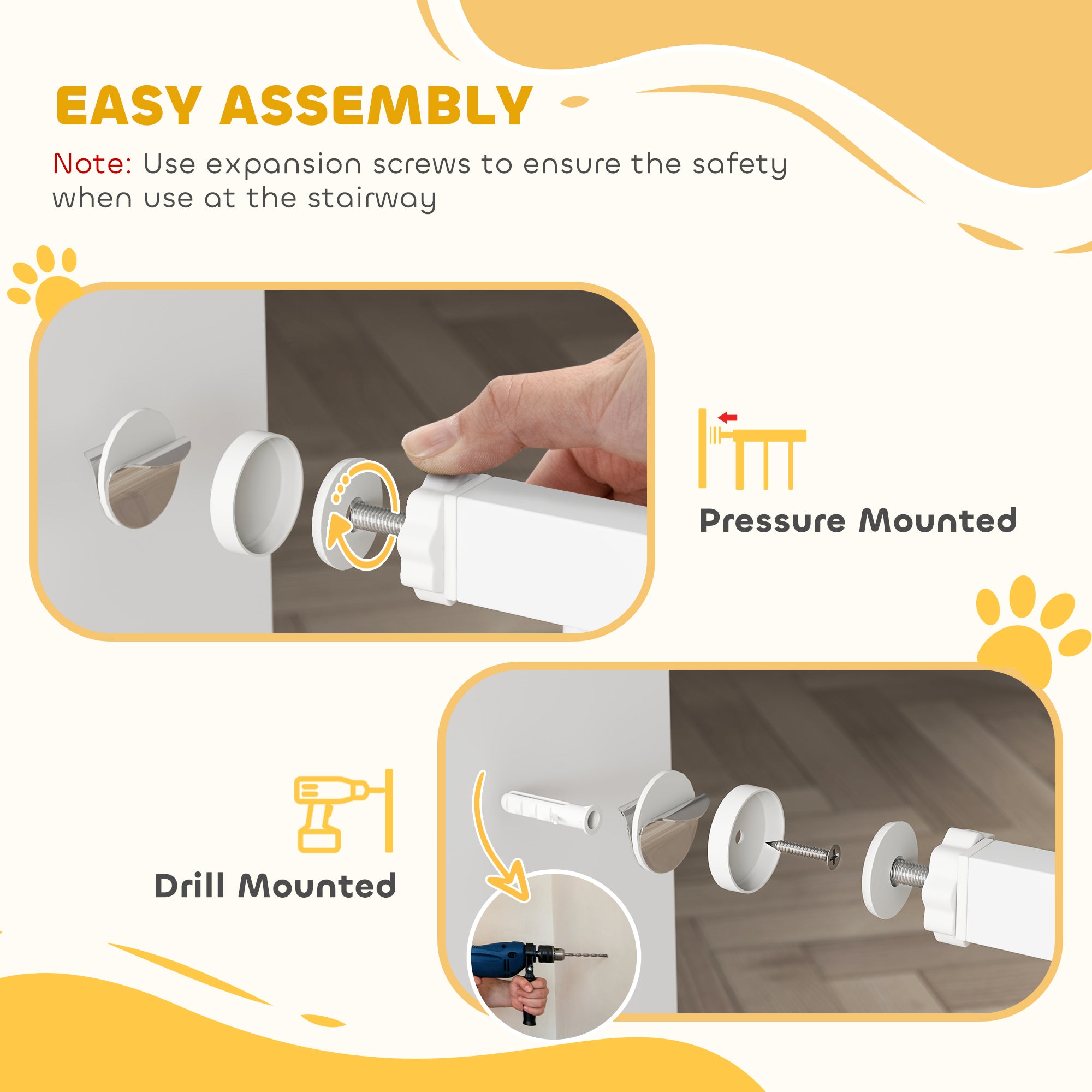 EASY ASSEMBLY

Note: Use expansion screws to ensure the safety when use at the stairway

Pressure Mounted

Drill Mounted