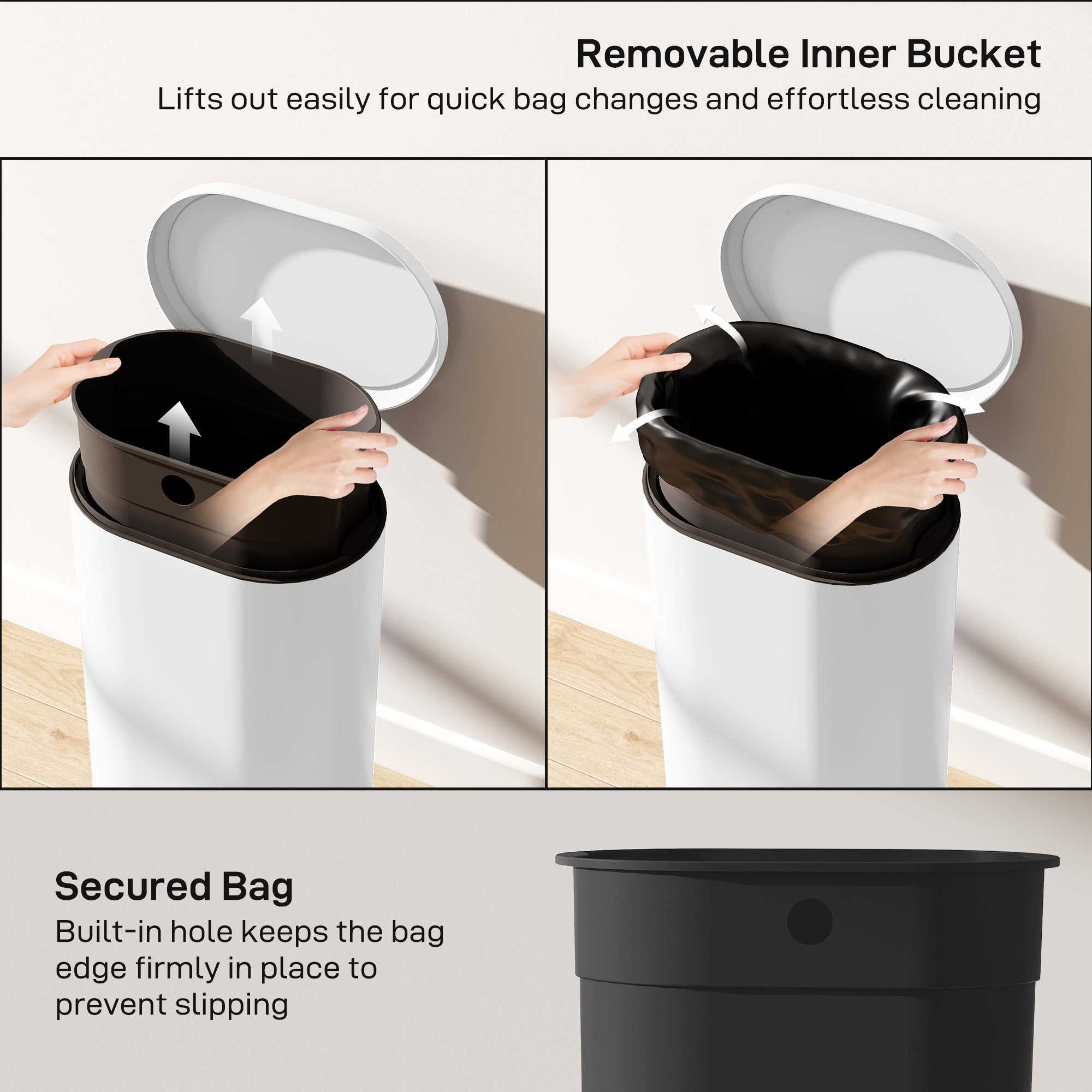 Removable Inner Bucket
Lifts out easily for quick bag changes and effortless cleaning

Secured Bag
Built-in hole keeps the bag edge firmly in place to prevent slipping