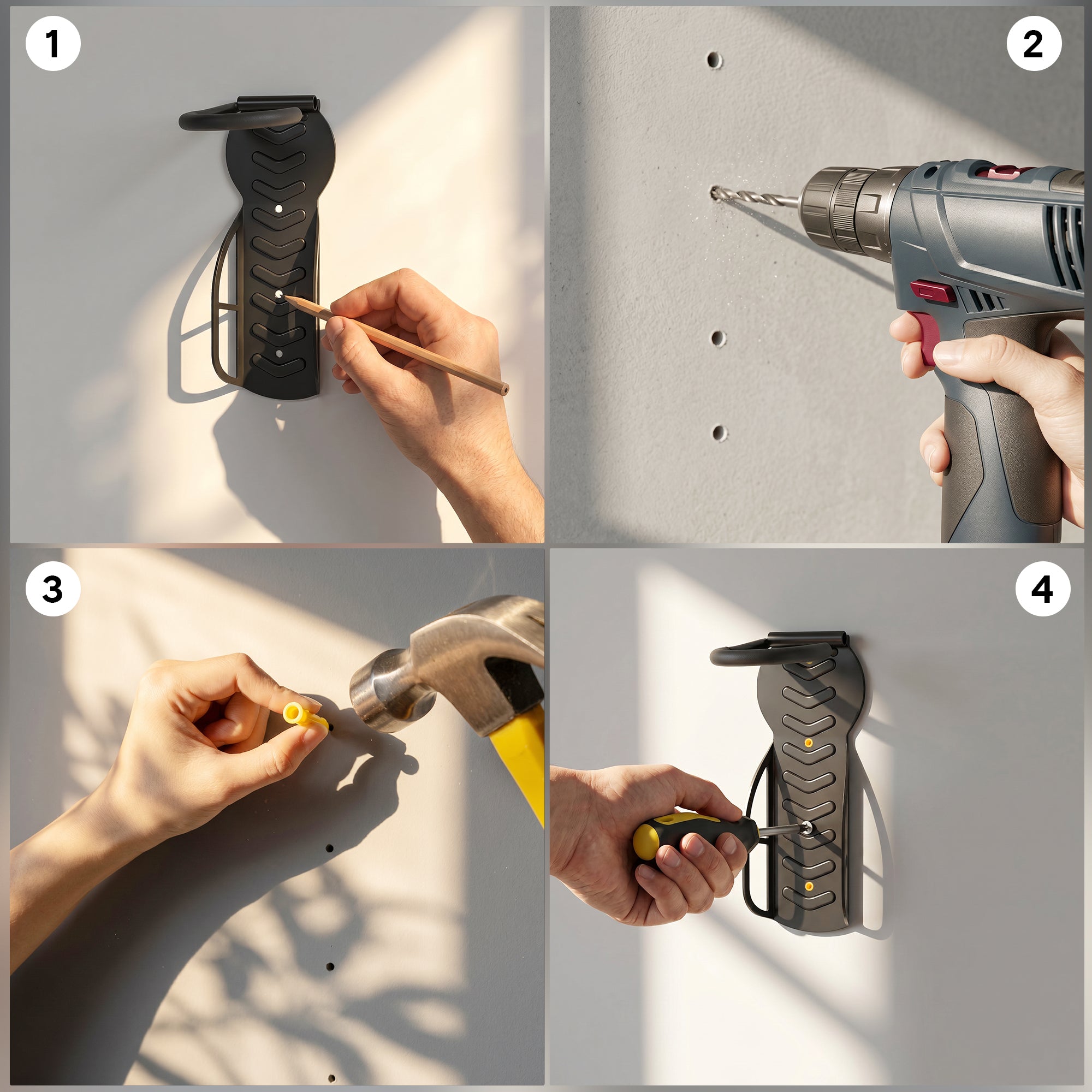 1

2

3

4