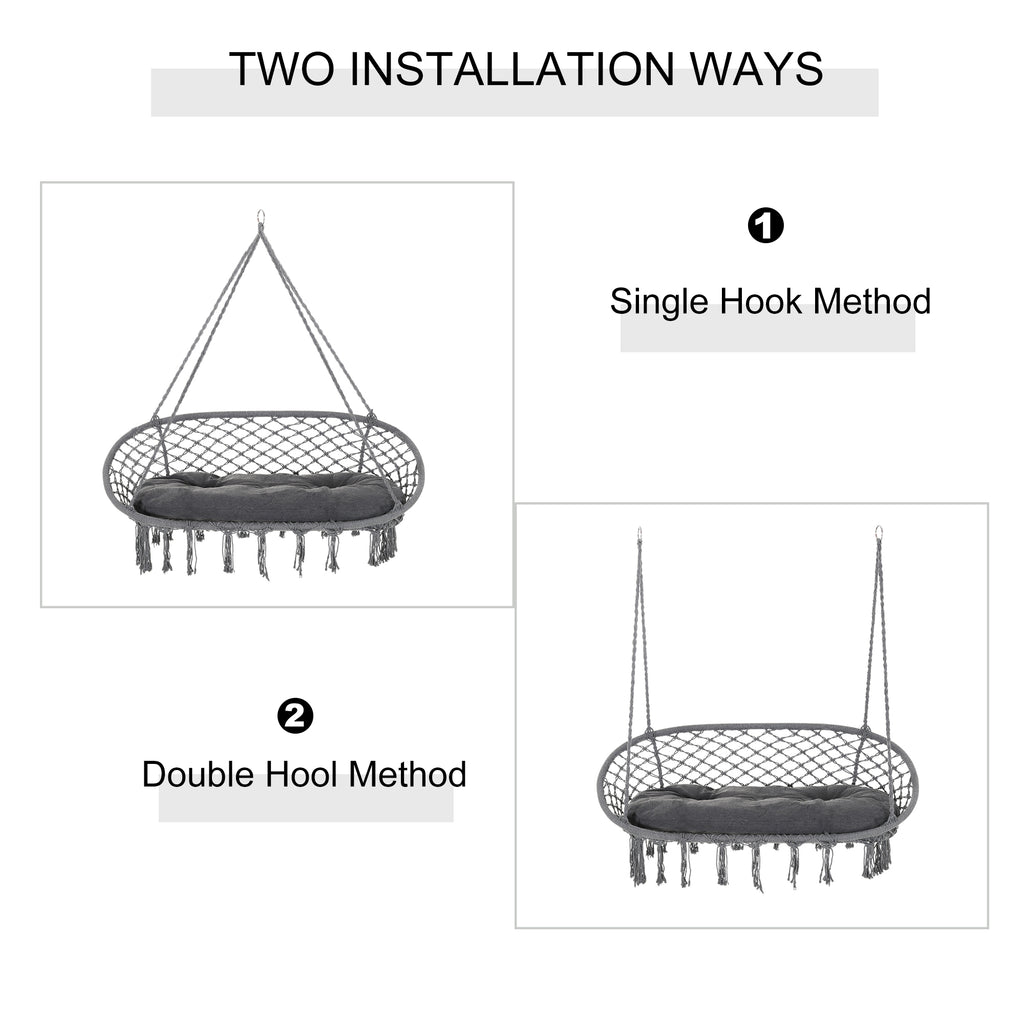 TWO INSTALLATION WAYS

1

Single Hook Method

2

Double Hool Method