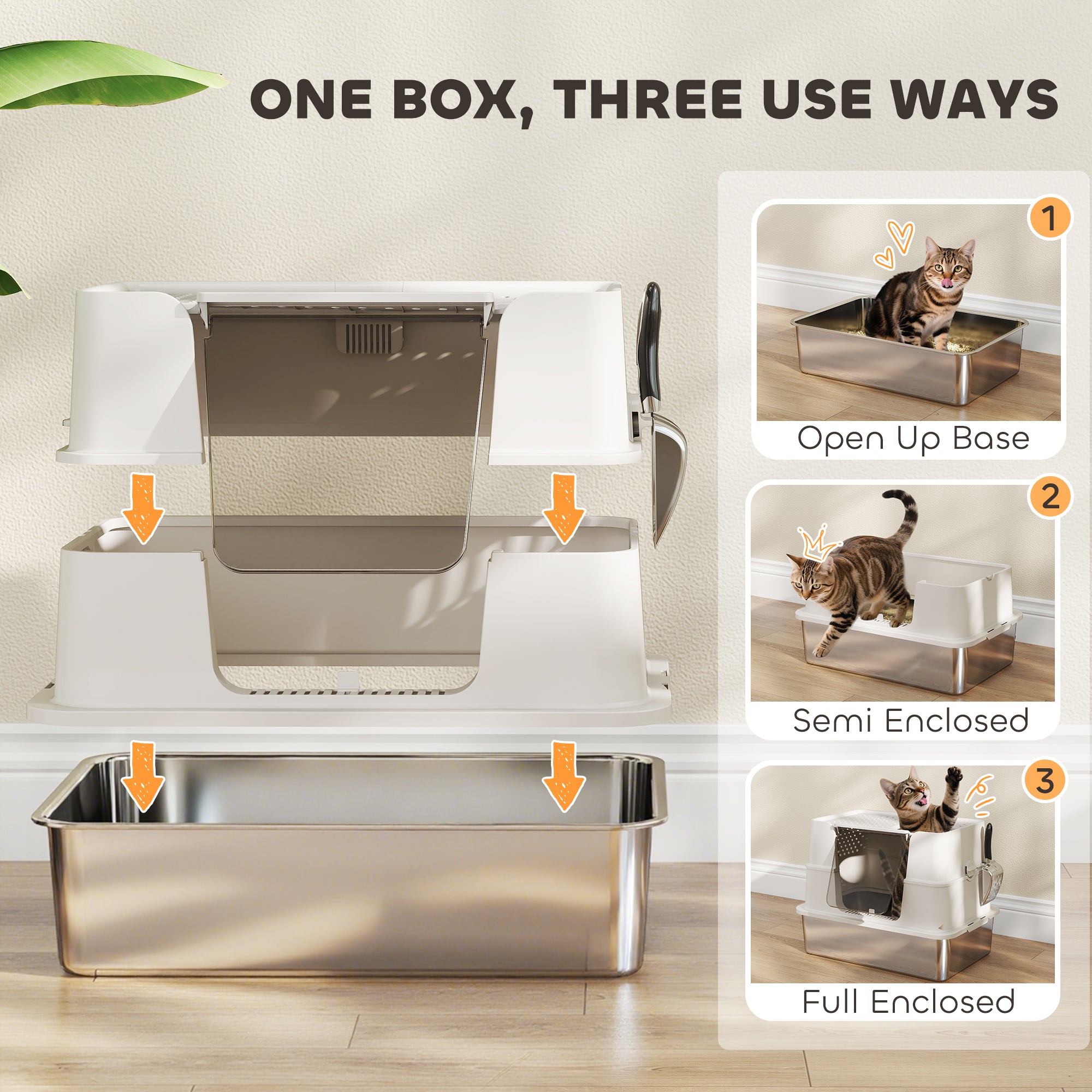 ONE BOX, THREE USE WAYS

1
Open Up Base

2
Semi Enclosed

3
Full Enclosed