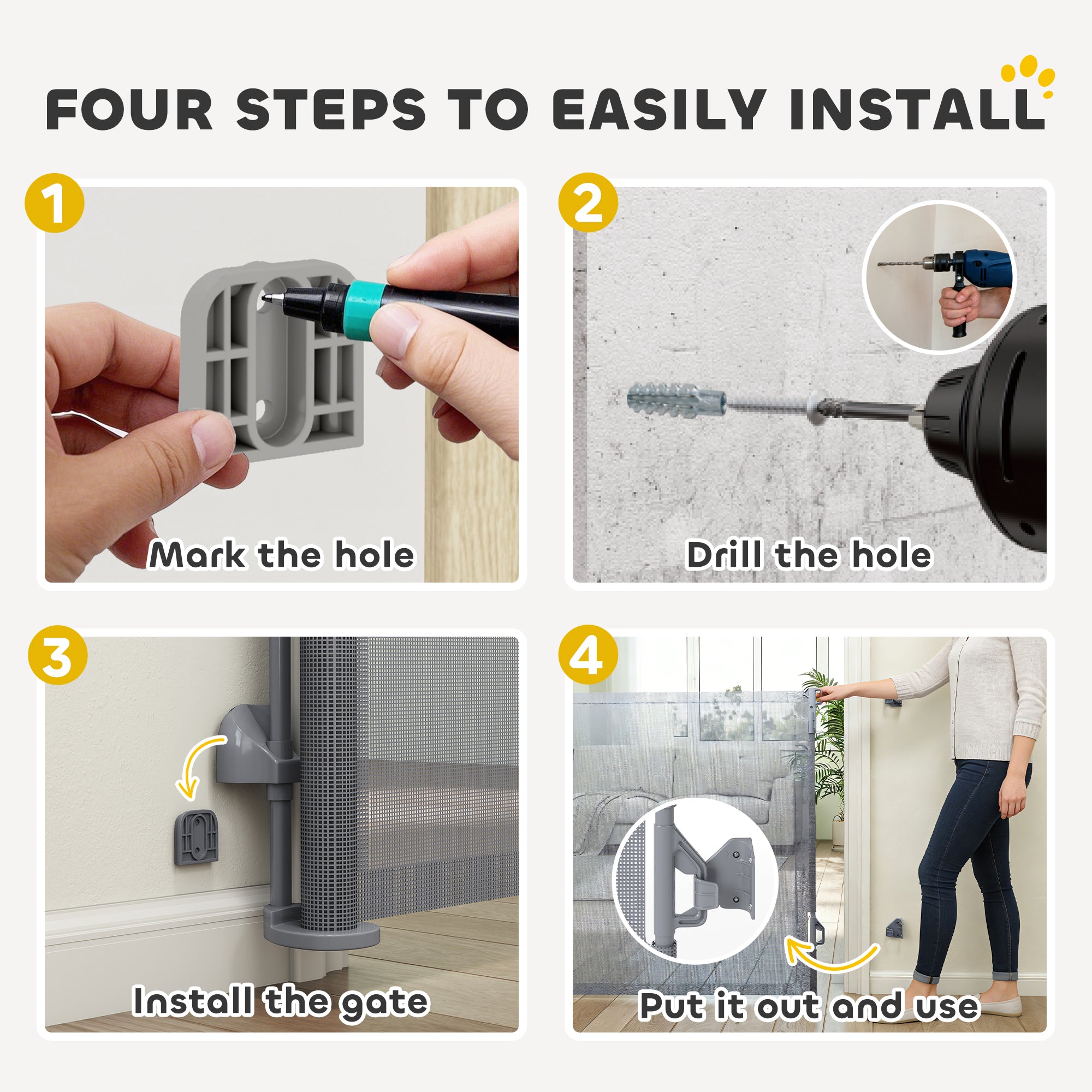 FOUR STEPS TO EASILY INSTALL

1

Mark the hole

2

Drill the hole

3

Install the gate

4

Put it out and use