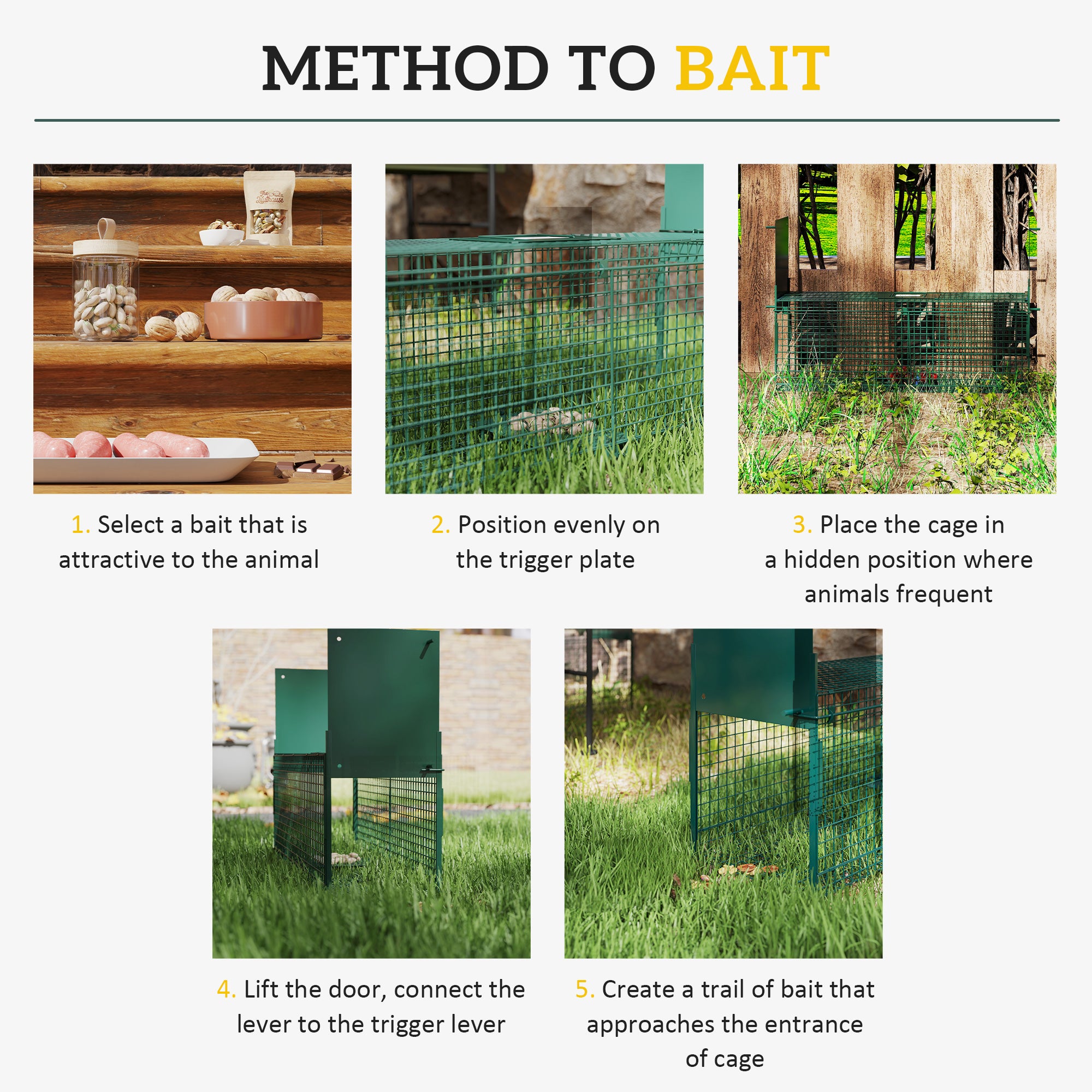 METHOD TO BAIT

The Nuthouse

1. Select a bait that is attractive to the animal

2. Position evenly on the trigger plate

3. Place the cage in a hidden position where animals frequent

4. Lift the door, connect the lever to the trigger lever

5. Create a trail of bait that approaches the entrance of cage