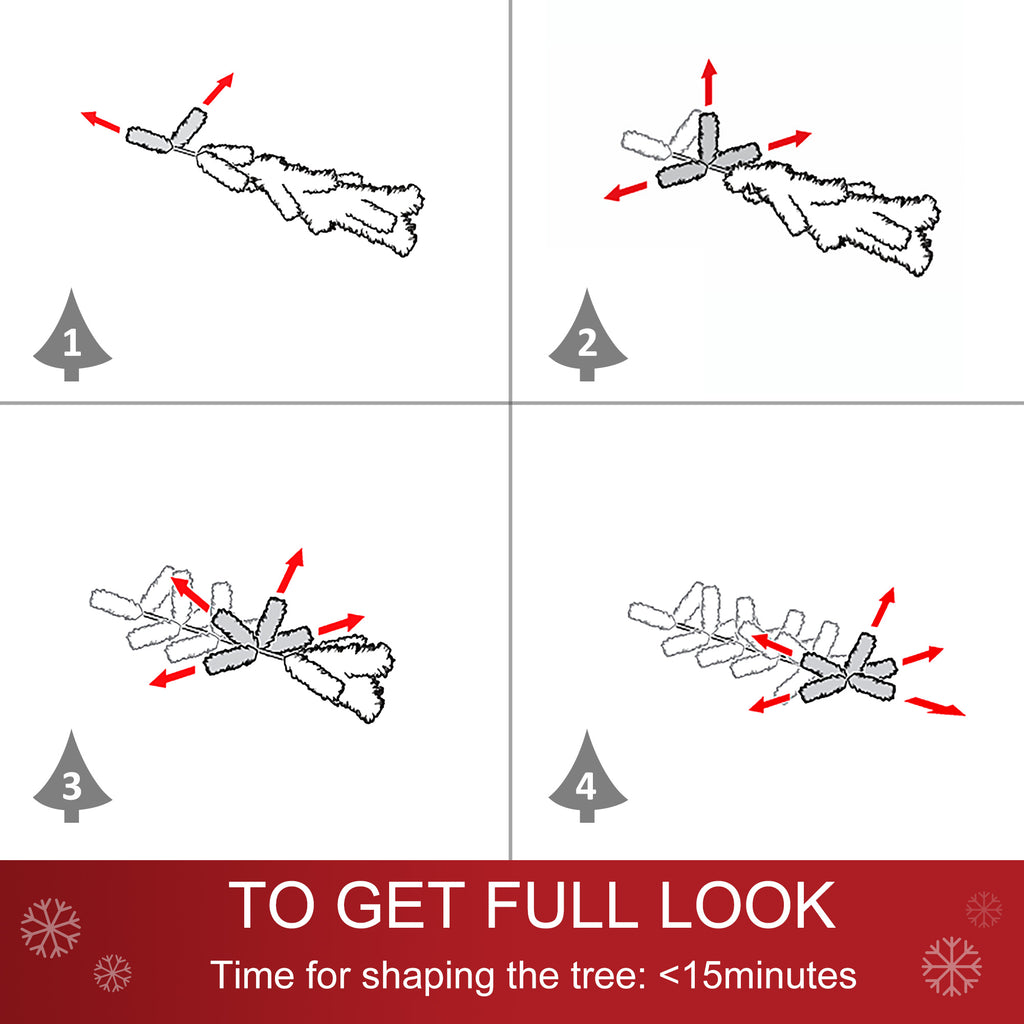 1

2

3

4

TO GET FULL LOOK
Time for shaping the tree: <15minutes