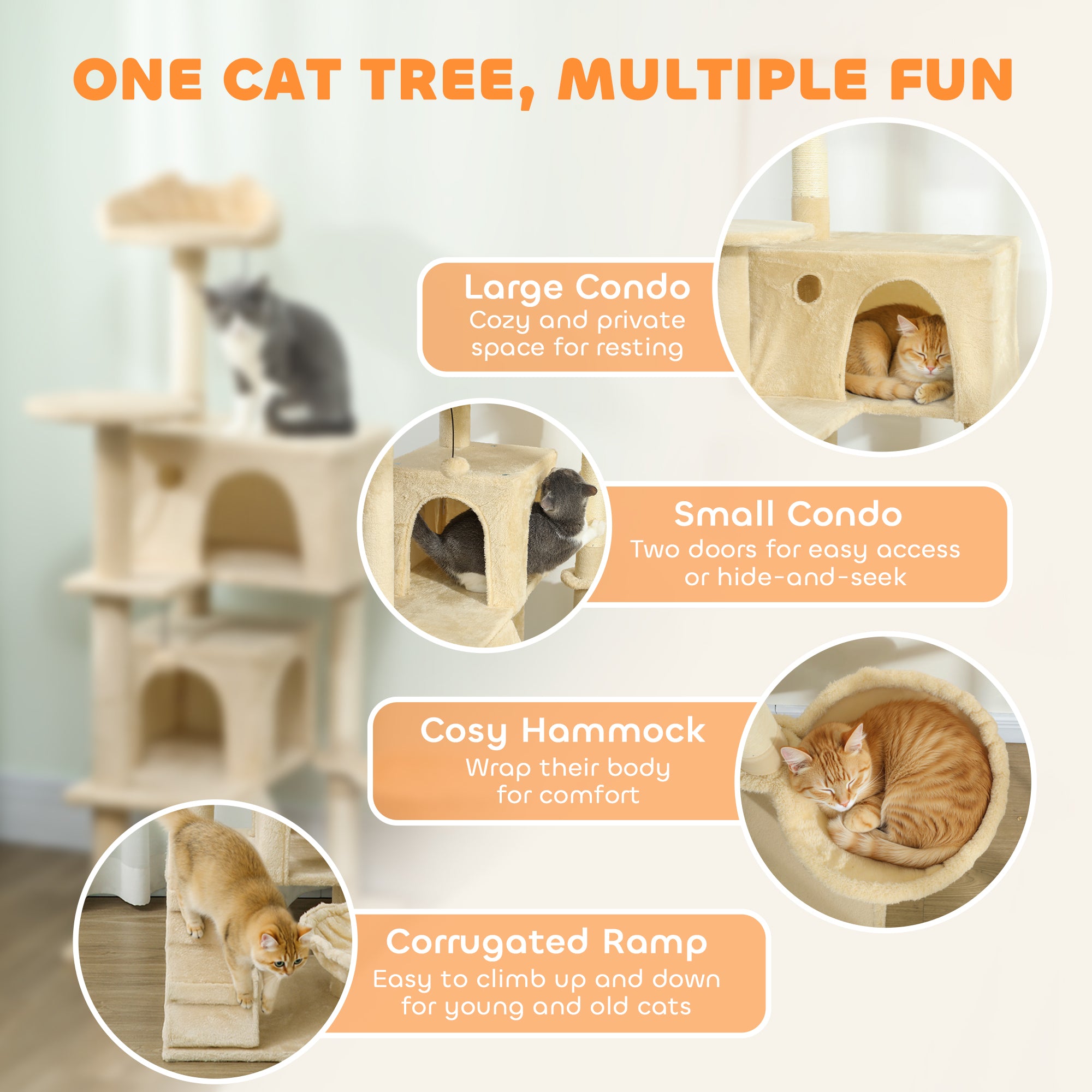 ONE CAT TREE, MULTIPLE FUN

Large Condo
Cozy and private space for resting

Small Condo
Two doors for easy access or hide-and-seek

Cosy Hammock
Wrap their body for comfort

Corrugated Ramp
Easy to climb up and down for young and old cats