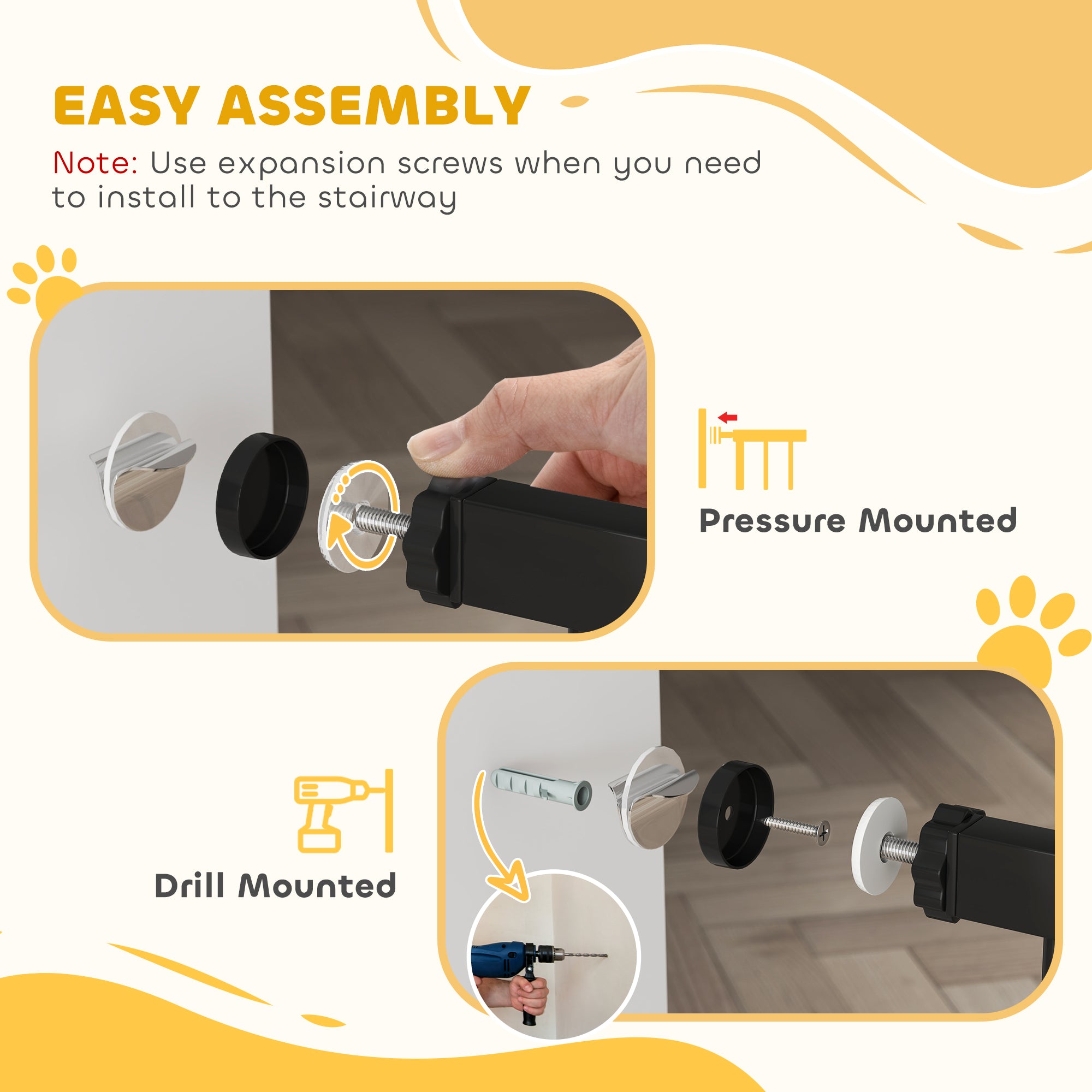 EASY ASSEMBLY

Note: Use expansion screws when you need to install to the stairway

Pressure Mounted

Drill Mounted