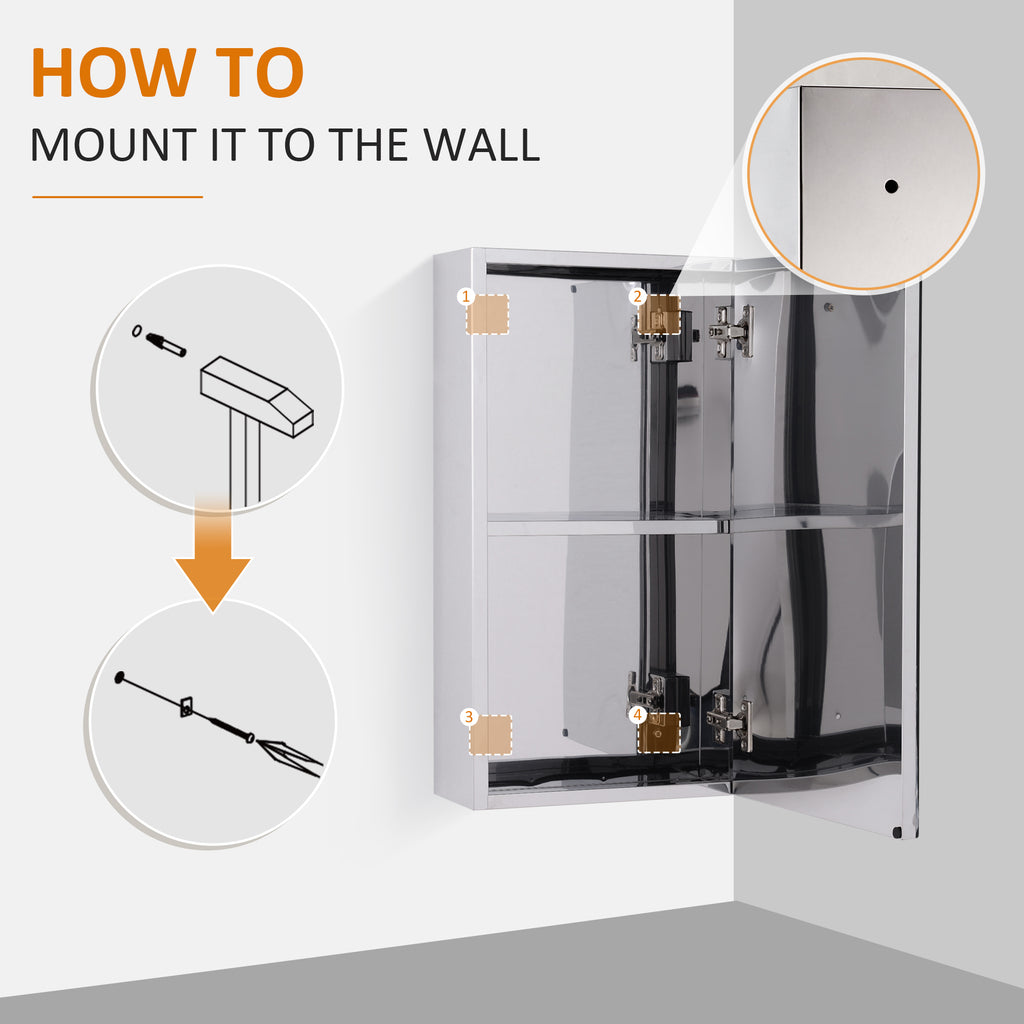 HOW TO
MOUNT IT TO THE WALL

1
2
3
4