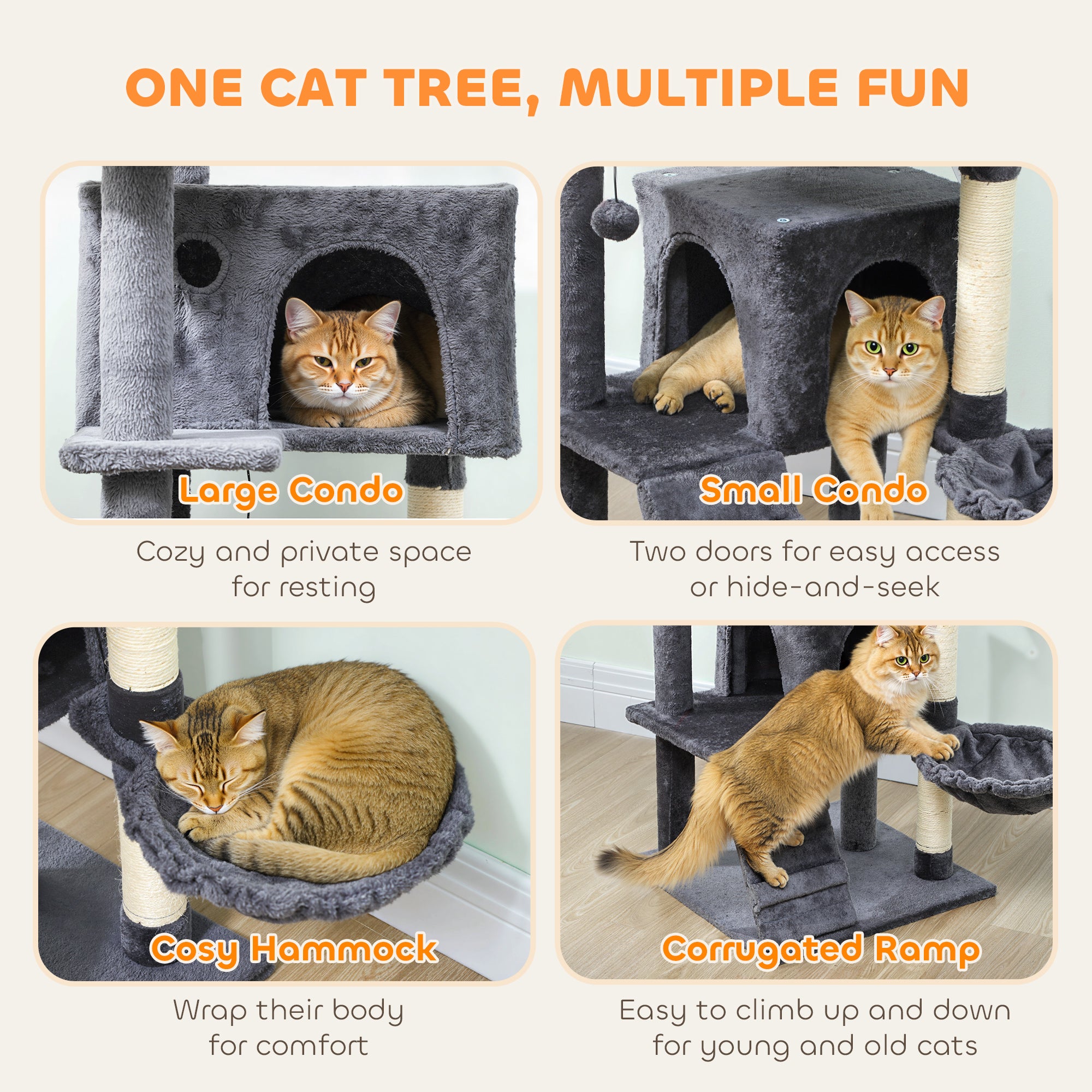 ONE CAT TREE, MULTIPLE FUN

Large Condo

Cozy and private space for resting

Small Condo

Two doors for easy access or hide-and-seek

Cosy Hammock

Wrap their body for comfort

Corrugated Ramp

Easy to climb up and down for young and old cats