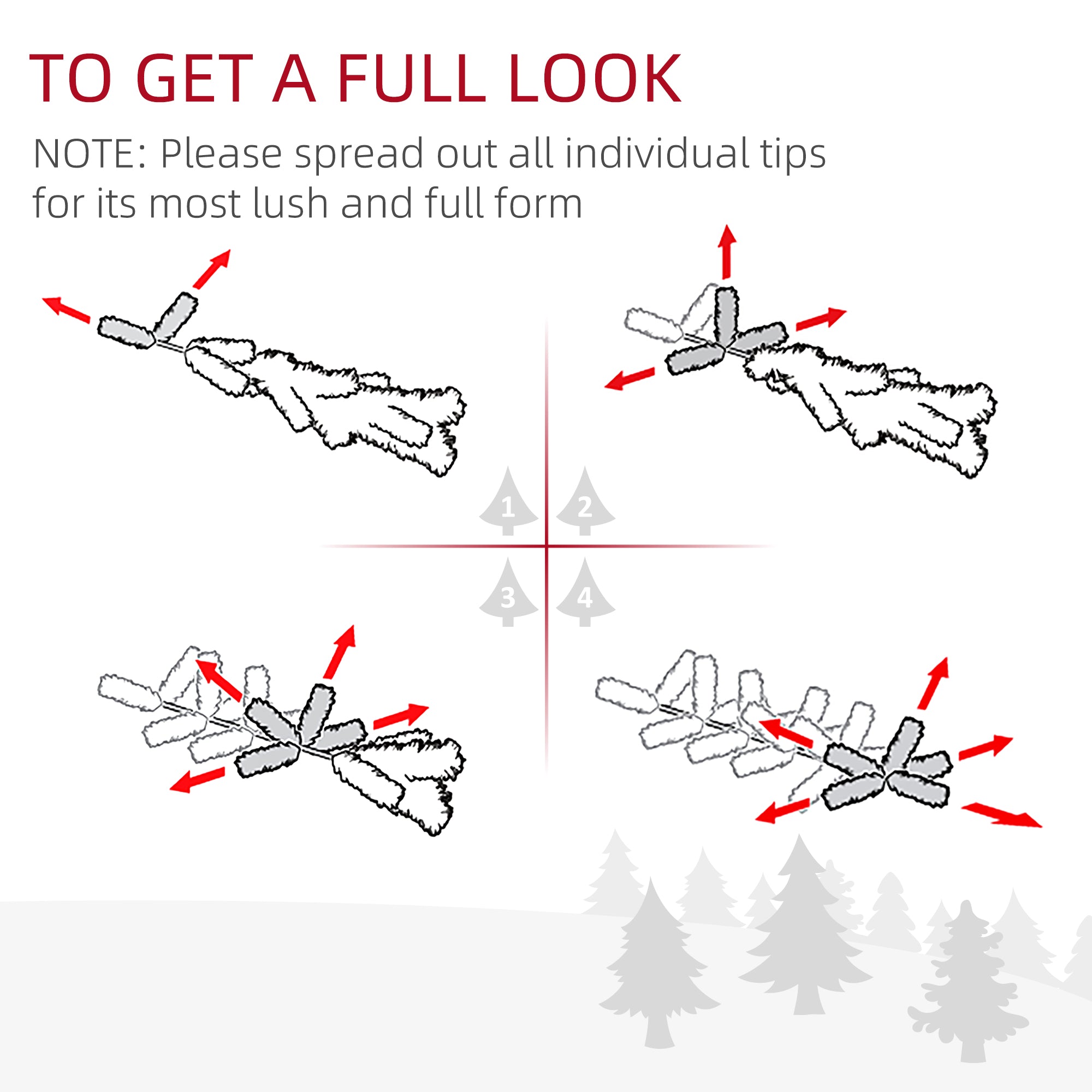 TO GET A FULL LOOK

NOTE: Please spread out all individual tips for its most lush and full form

1

2

3

4