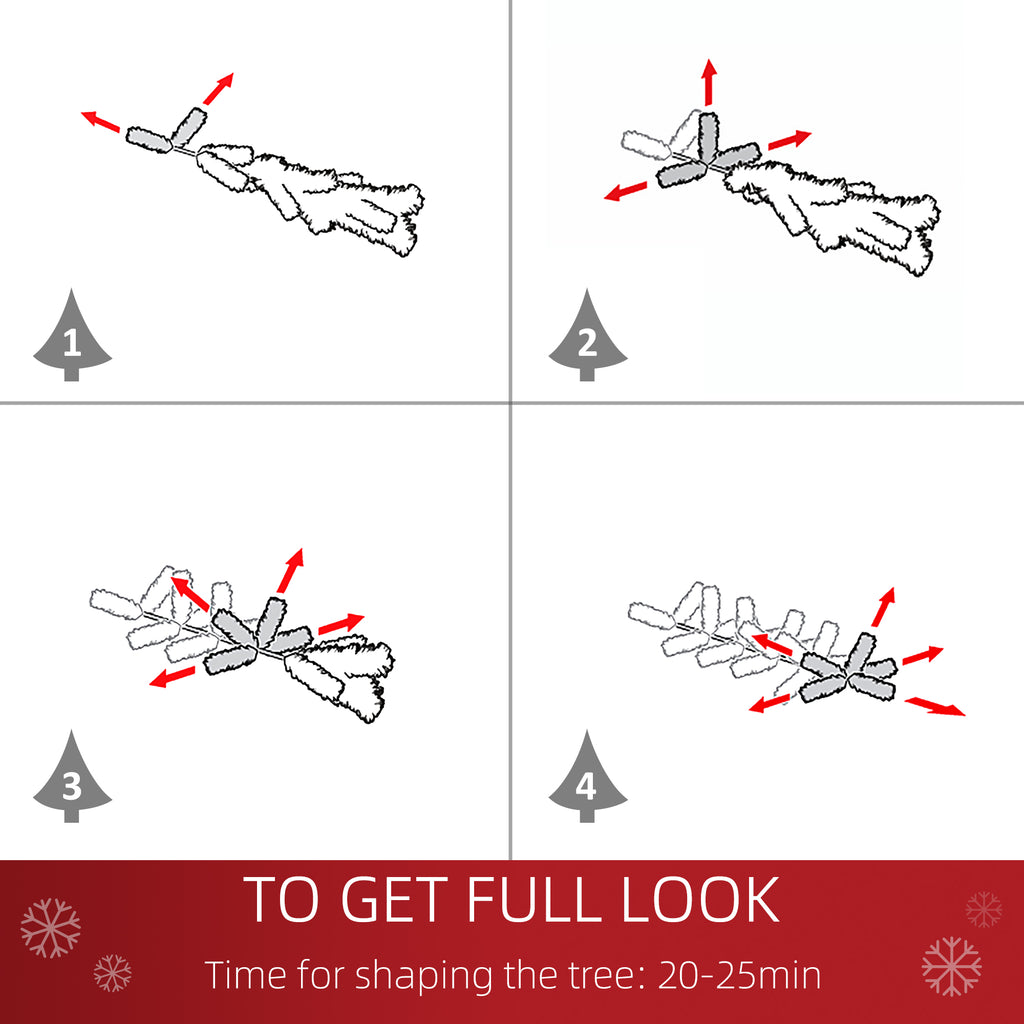 1

2

3

4

TO GET FULL LOOK

Time for shaping the tree: 20-25min