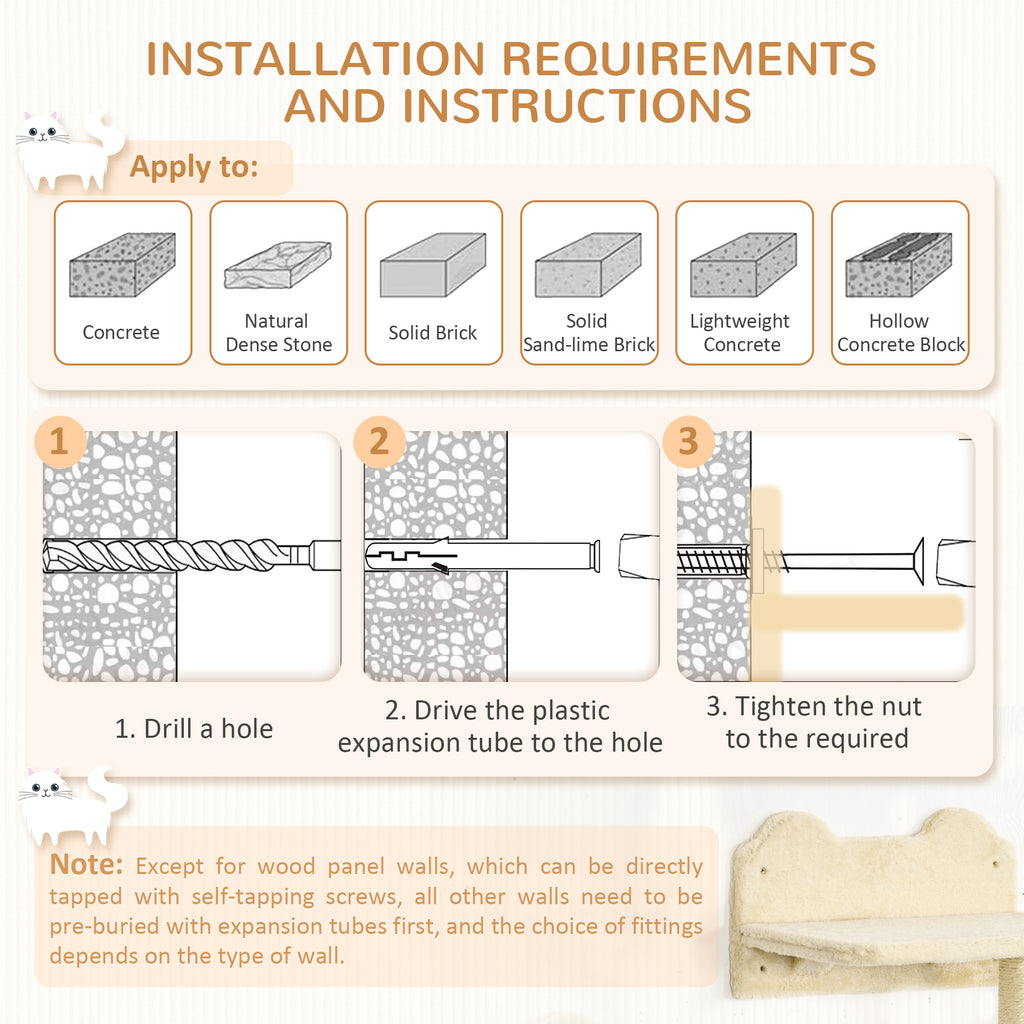 INSTALLATION REQUIREMENTS AND INSTRUCTIONS

Apply to:

Concrete

Natural Dense Stone

Solid Brick

Solid Sand-lime Brick

Lightweight Concrete

Hollow Concrete Block

1

2

3

1. Drill a hole

2. Drive the plastic expansion tube to the hole

3. Tighten the nut to the required

Note: Except for wood panel walls, which can be directly tapped with self-tapping screws, all other walls need to be pre-buried with expansion tubes first, and the choice of fittings depends on the type of wall.