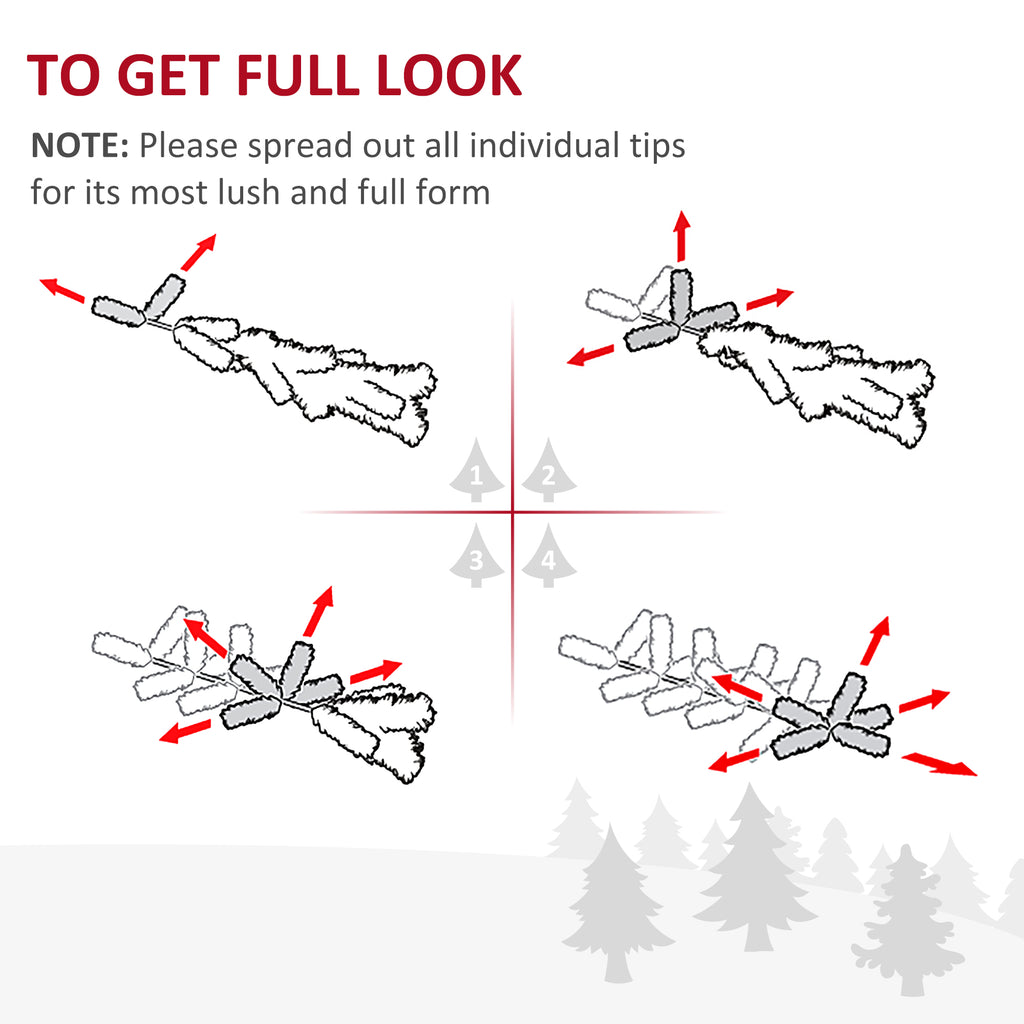 TO GET FULL LOOK

NOTE: Please spread out all individual tips for its most lush and full form

1 2
3 4