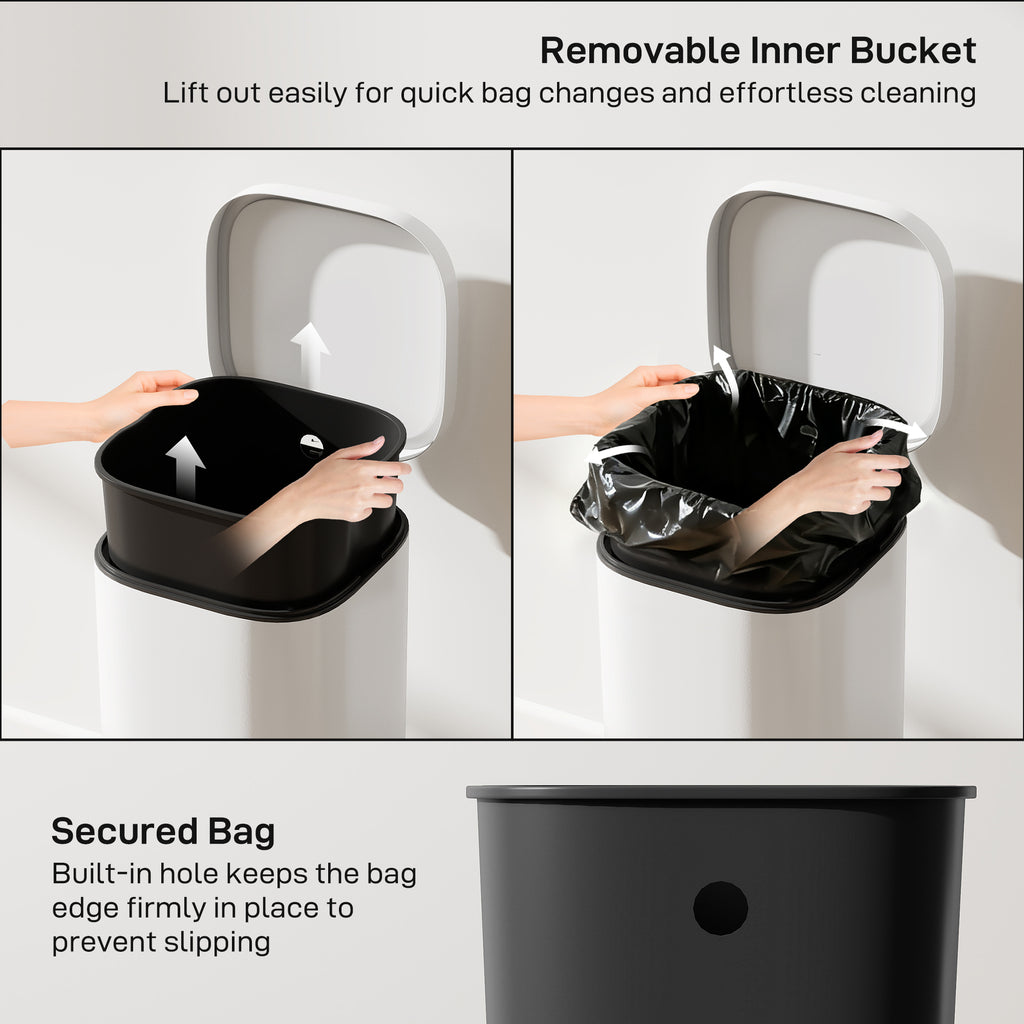 Removable Inner Bucket
Lift out easily for quick bag changes and effortless cleaning

Secured Bag
Built-in hole keeps the bag edge firmly in place to prevent slipping