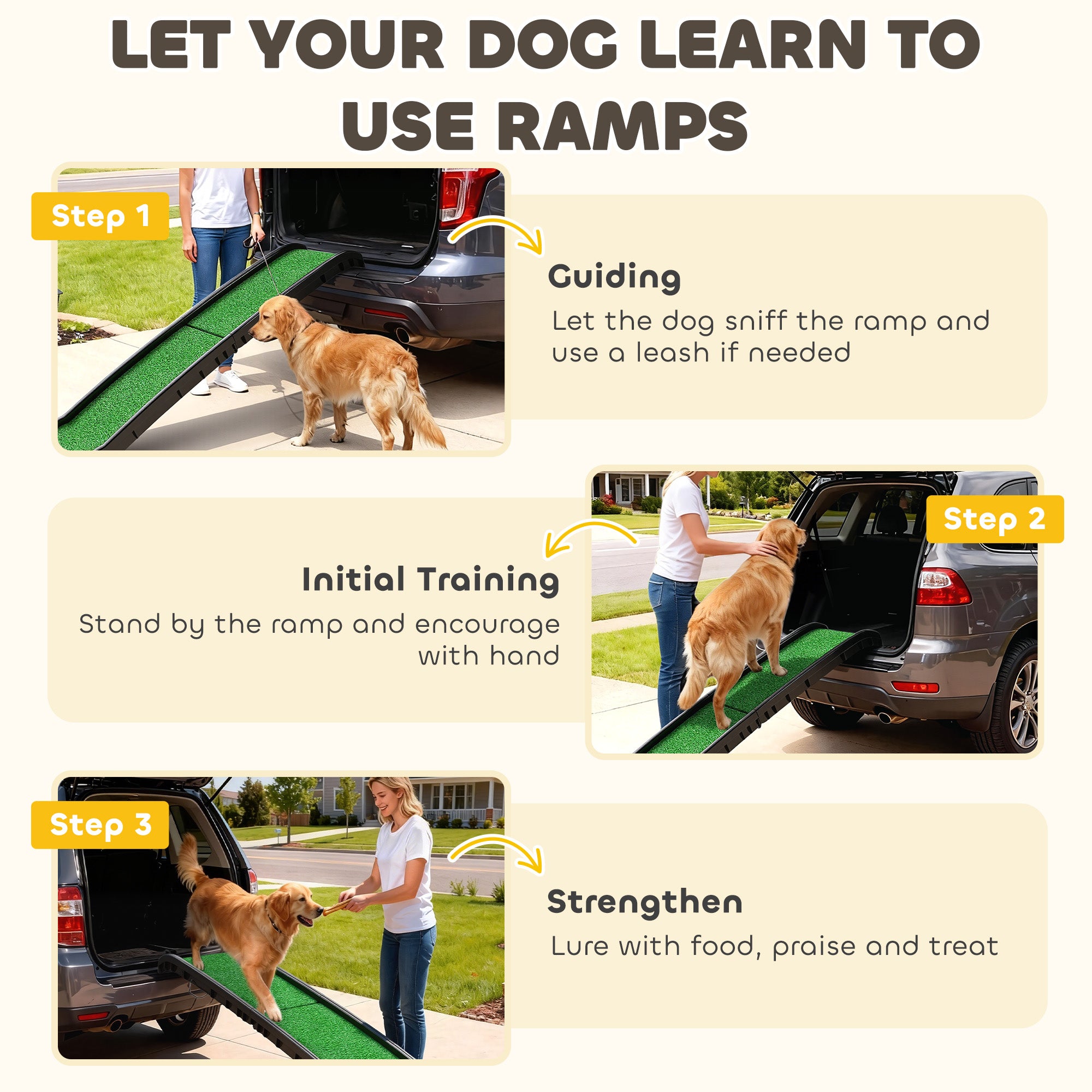 LET YOUR DOG LEARN TO USE RAMPS

Step 1

Guiding

Let the dog sniff the ramp and use a leash if needed

Step 2

Initial Training

Stand by the ramp and encourage with hand

Step 3

Strengthen

Lure with food, praise and treat