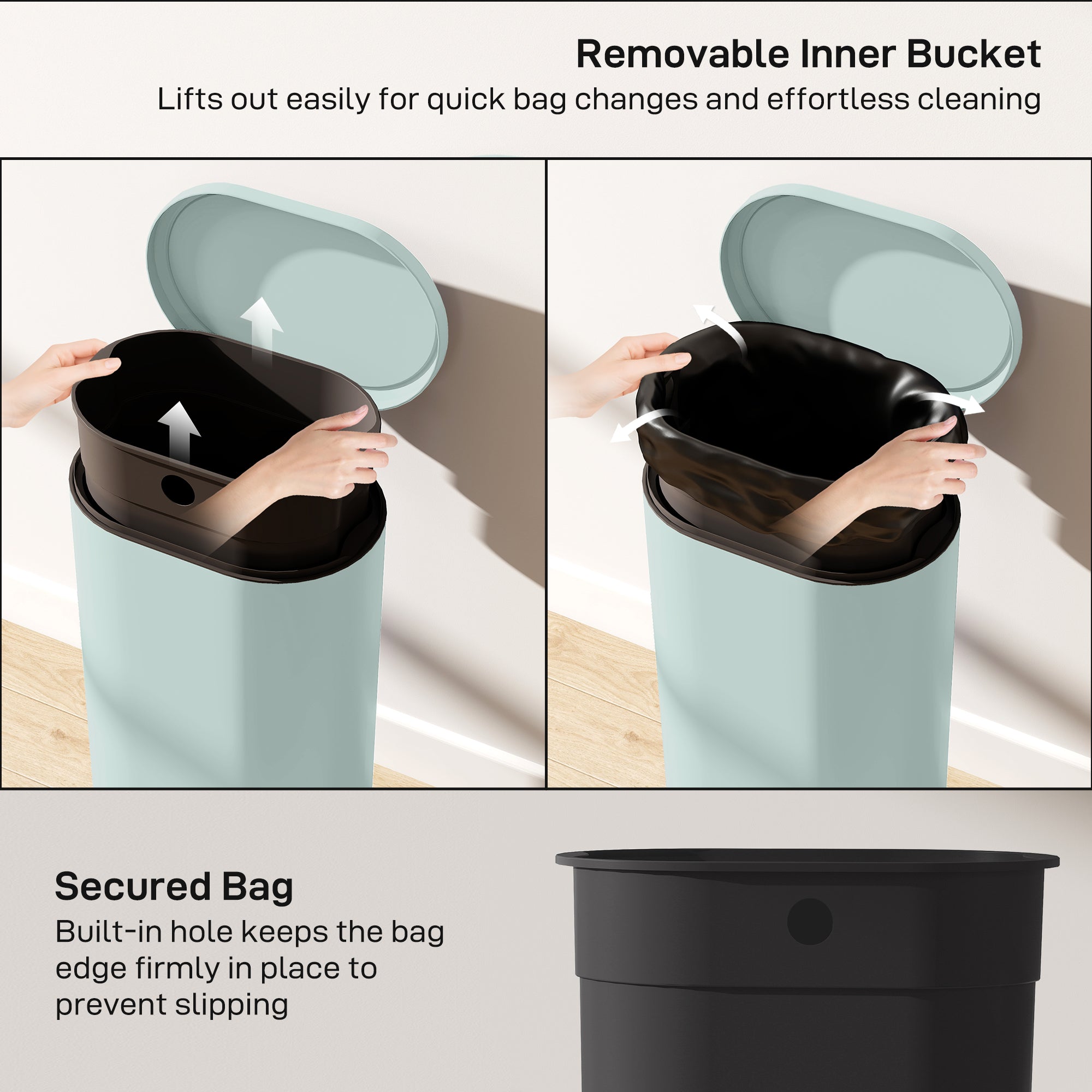 Removable Inner Bucket

Lifts out easily for quick bag changes and effortless cleaning

Secured Bag

Built-in hole keeps the bag edge firmly in place to prevent slipping