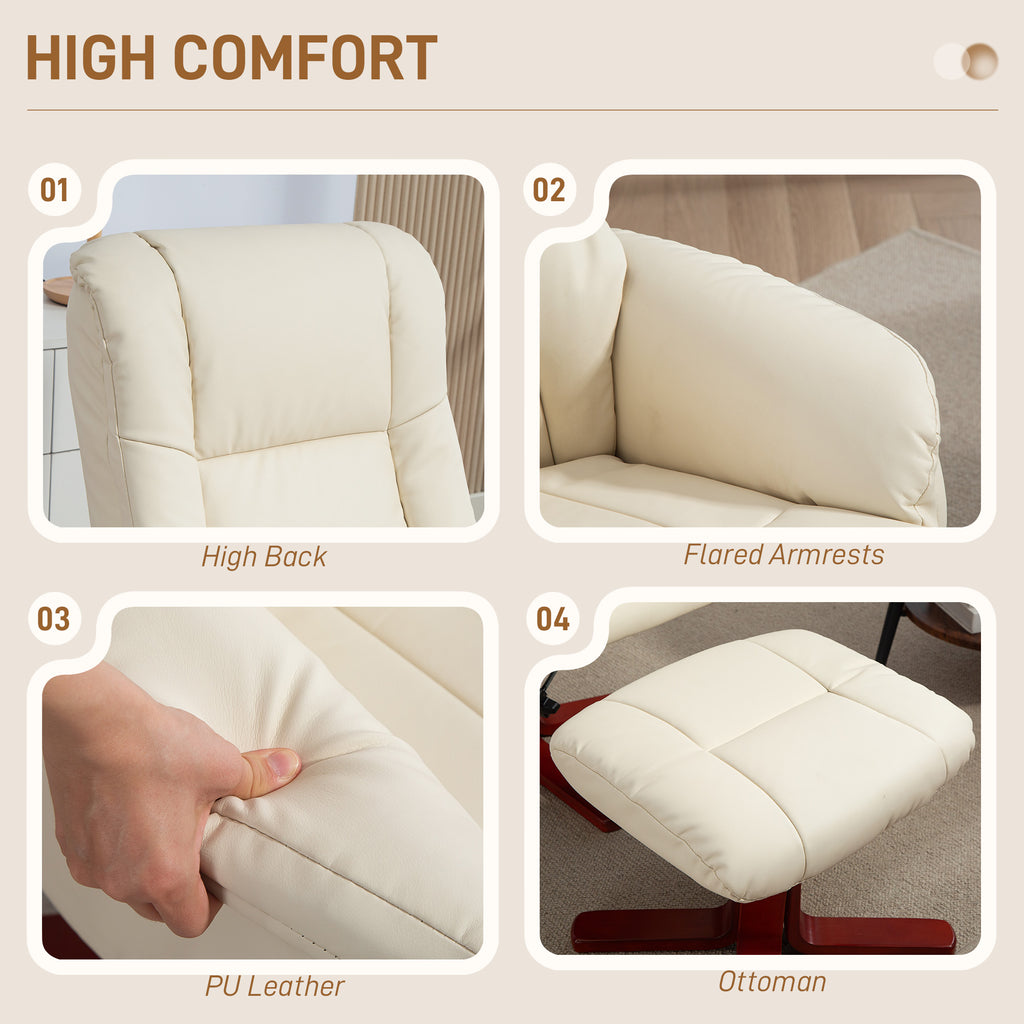 HIGH COMFORT

01

High Back

02

Flared Armrests

03

PU Leather

04

Ottoman